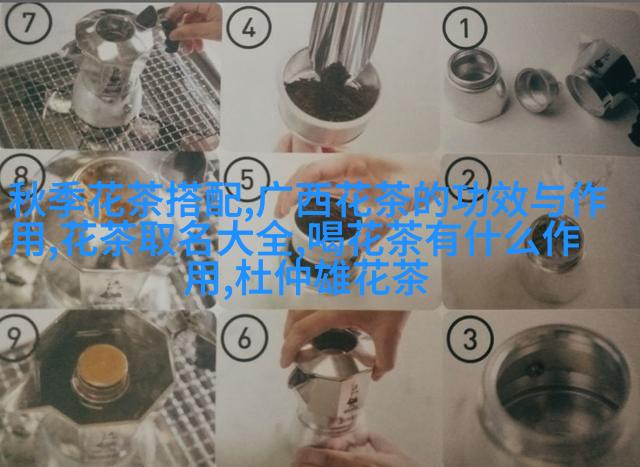 7
4
1
8
5
2
秋季花茶搭配,广西花茶的功效与作用,花茶取名大全,喝花茶有什么作用,杜仲雄花茶
9
6
3