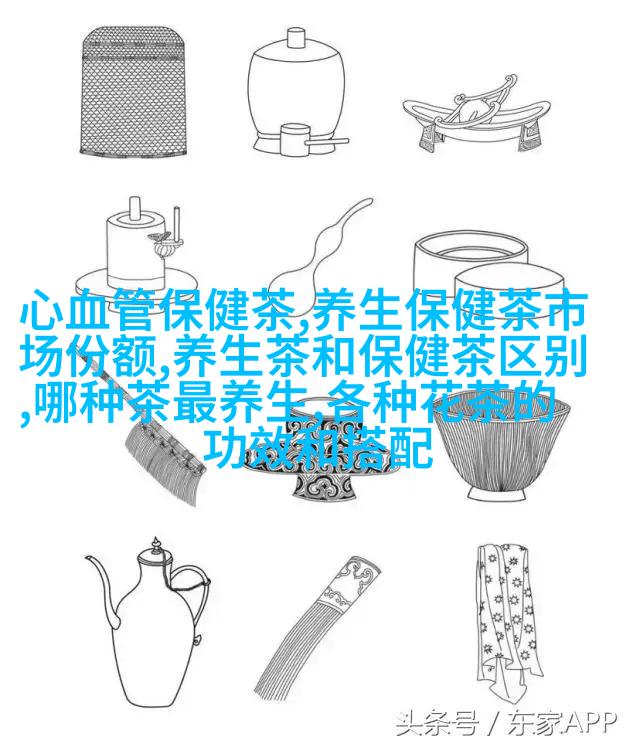 心血管保健茶,养生保健茶市场份额,养生茶和保健茶区别,哪种茶最养生,各种花茶的功效和搭配

头条号 / 东家APP