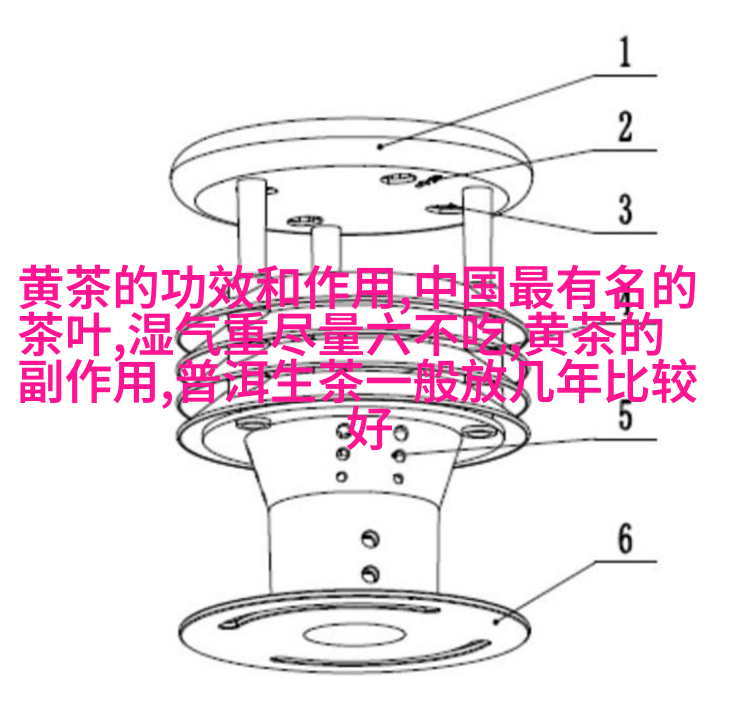 1

2

3

黄茶的功效和作用,中国最有名的茶叶,湿气重尽量六不吃,黄茶的副作用,普洱生茶一般放几年比较好

5

6